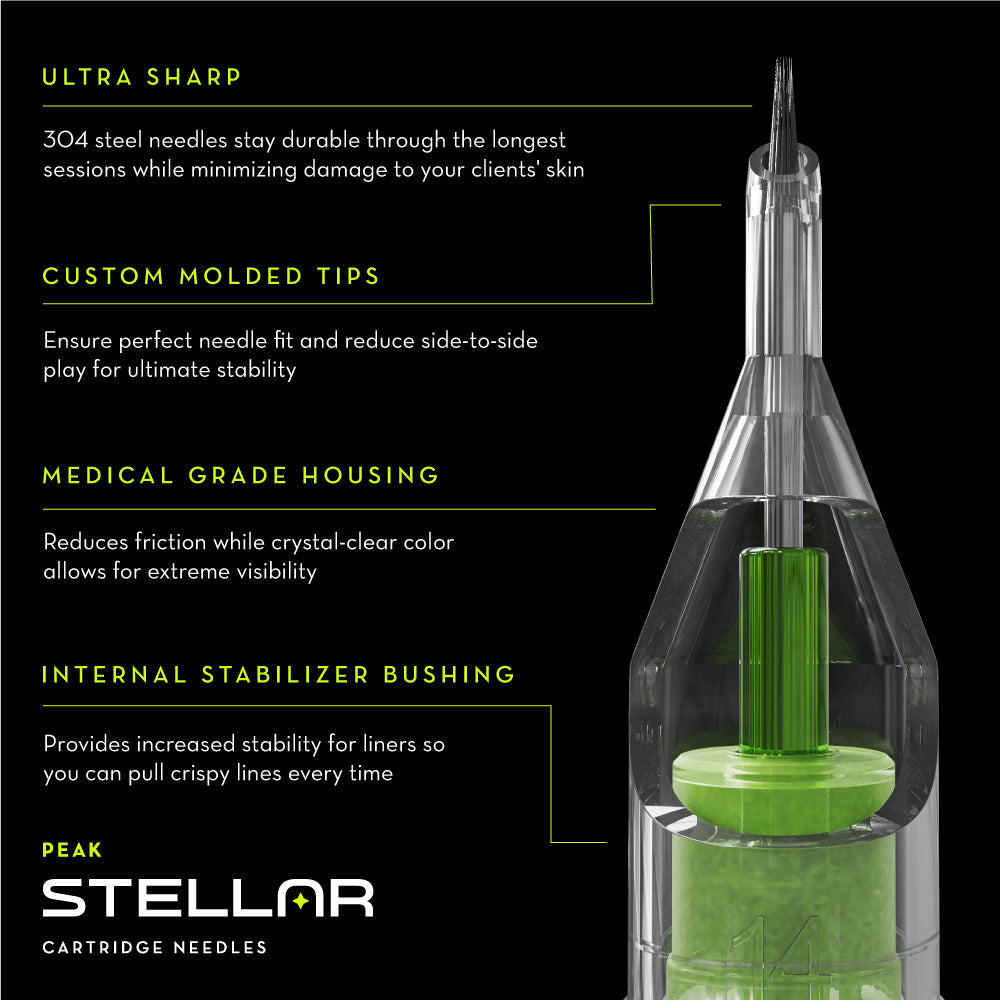 ULTRA SHARP

304 steel needles stay durable through the longest sessions while minimizing damage to your clients' skin

CUSTOM MOLDED TIPS

Ensure perfect needle fit and reduce side-to-side play for ultimate stability

MEDICAL GRADE HOUSING

Reduces friction while crystal-clear color allows for extreme visibility

INTERNAL STABILIZER BUSHING

Provides increased stability for liners so you can pull crispy lines every time

PEAK

STELLAR

CARTRIDGE NEEDLES

14