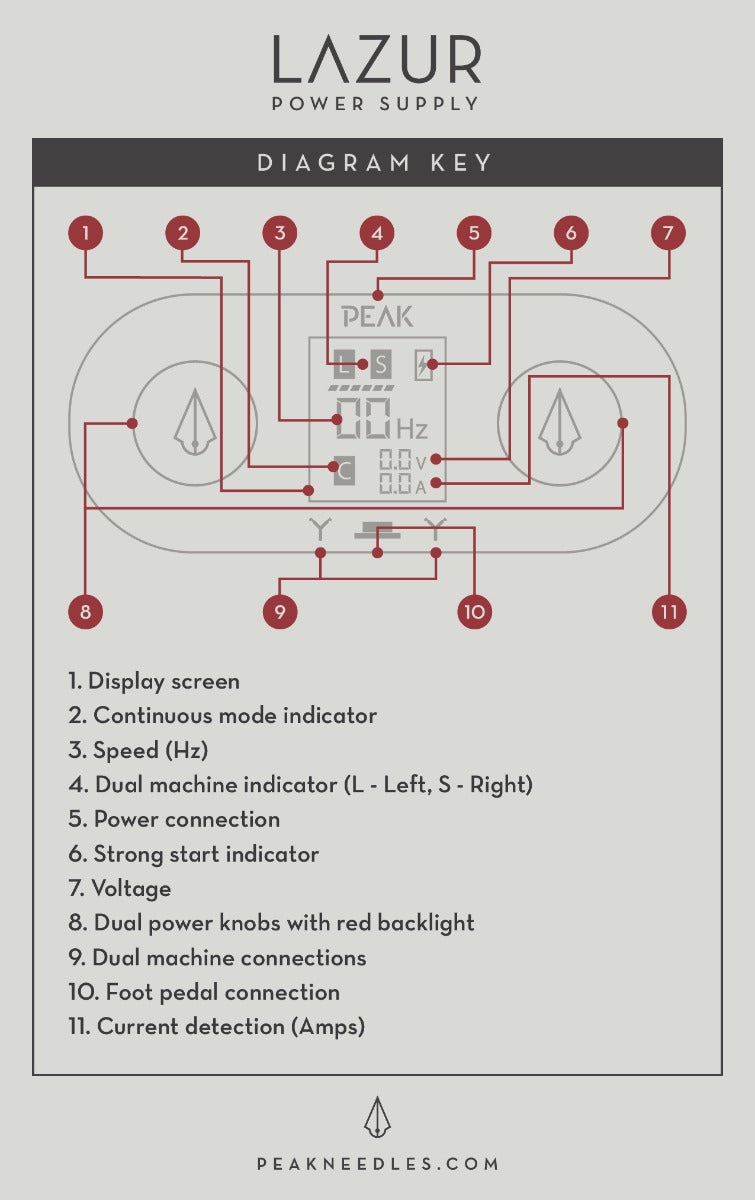 LAZUR
POWER SUPPLY

DIAGRAM KEY

1 2 3 4 5 6 7

PEAK

L S

00 Hz

C 0.0 V
0.0 A

8 9 10 11

1. Display screen
2. Continuous mode indicator
3. Speed (Hz)
4. Dual machine indicator (L - Left, S - Right)
5. Power connection
6. Strong start indicator
7. Voltage
8. Dual power knobs with red backlight
9. Dual machine connections
10. Foot pedal connection
11. Current detection (Amps)

PEAKNEEDLES.COM