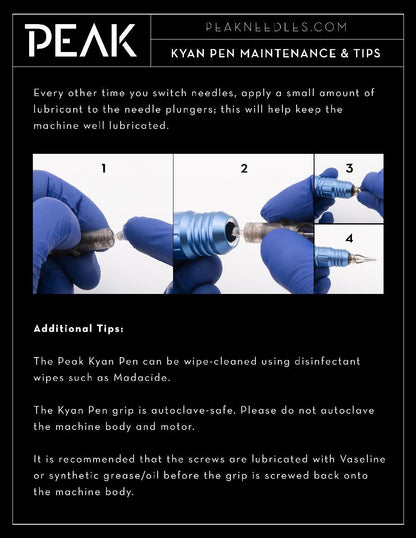 PEAK

PEAKNEEDLES.COM

KYAN PEN MAINTENANCE & TIPS

Every other time you switch needles, apply a small amount of lubricant to the needle plungers; this will help keep the machine well lubricated.

1

2

3

4

Additional Tips:

The Peak Kyan Pen can be wipe-cleaned using disinfectant wipes such as Madacide.

The Kyan Pen grip is autoclave-safe. Please do not autoclave the machine body and motor.

It is recommended that the screws are lubricated with Vaseline or synthetic grease/oil before the grip is screwed back onto the machine body.